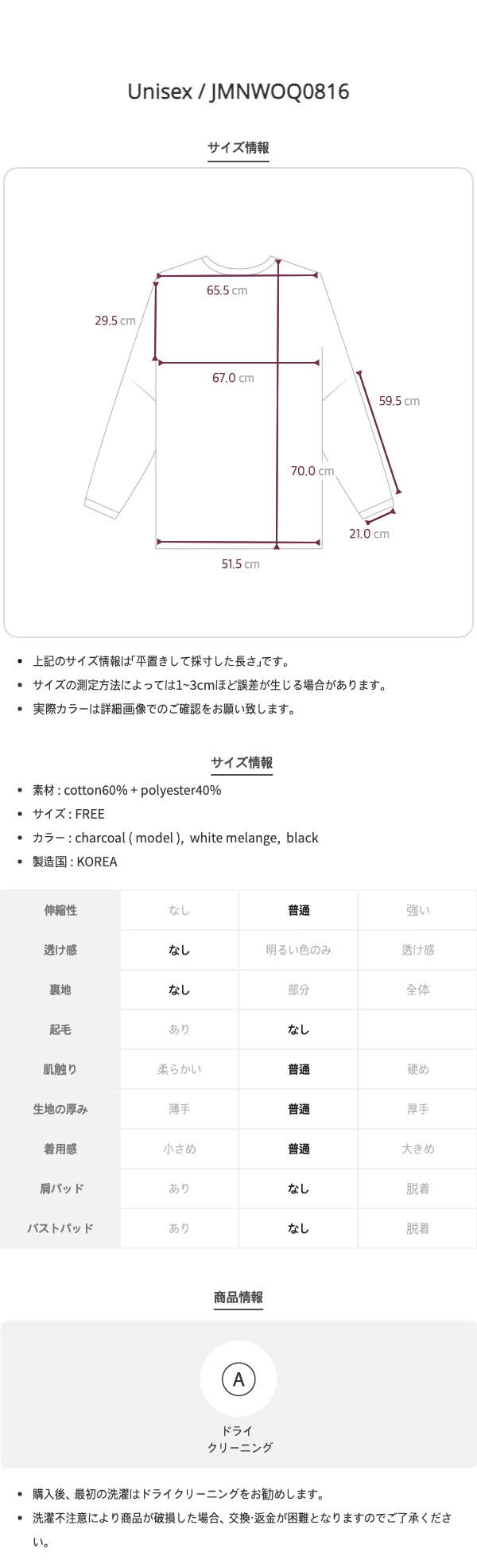 Unisex / JMNWOQ0816

サイズ情報

65.5 cm

29.5 cm

67.0 cm

59.5 cm

70.0 cm

21.0 cm

51.5 cm

• 上記のサイズ情報は｢平置きして採寸した長さ｣です。
• サイズの測定方法によっては1~3cmほど誤差が生じる場合があります。
• 実際カラーは詳細画像でのご確認をお願い致します。

サイズ情報

• 素材 : cotton60% + polyester40%
• サイズ : FREE
• カラー : charcoal ( model ), white melange, black
• 製造国 : KOREA

| 伸縮性 | なし | 普通 | 強い |
|---|---|---|---|
| 透け感 | なし | 明るい色のみ | 透け感 |
| 裏地 | なし | 部分 | 全体 |
| 起毛 | あり | なし | |
| 肌触り | 柔らかい | 普通 | 硬め |
| 生地の厚み | 薄手 | 普通 | 厚手 |
| 着用感 | 小さめ | 普通 | 大きめ |
| 肩パッド | あり | なし | 脱着 |
| バストパッド | あり | なし | 脱着 |

商品情報

A

ドライ
クリーニング

• 購入後、最初の洗濯はドライクリーニングをお勧めします。
• 洗濯不注意により商品が破損した場合、交換·返金が困難となりますのでご了承ください。