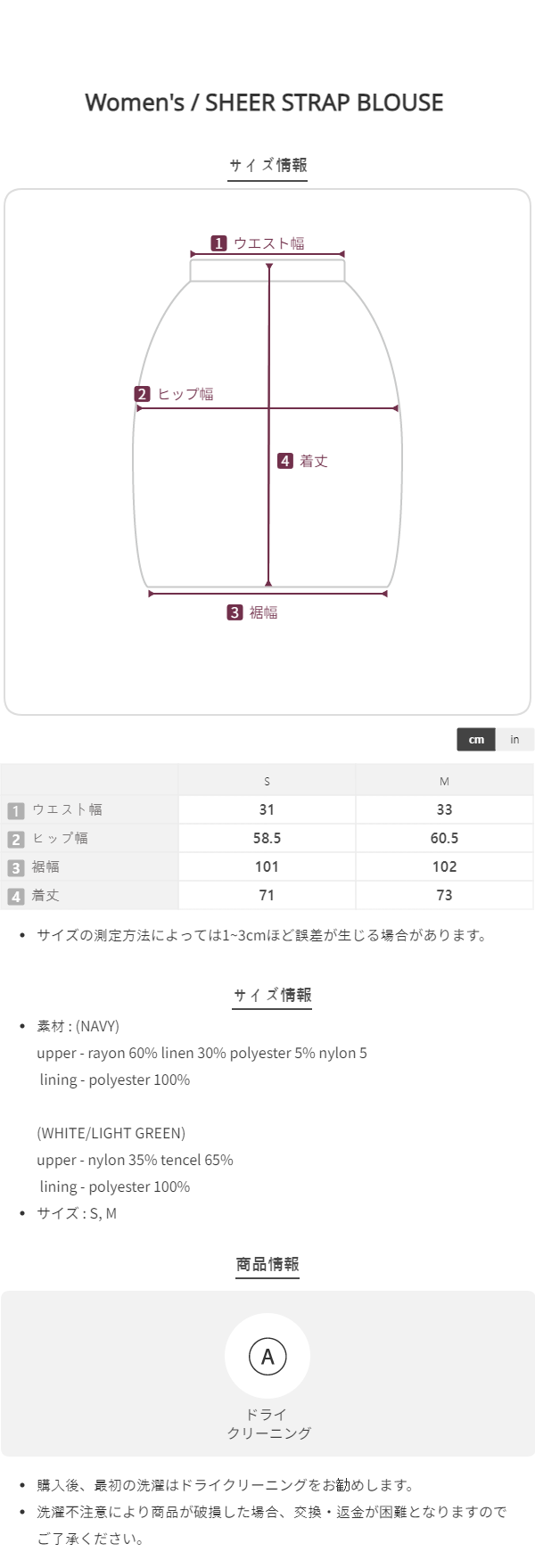 Women's / SHEER STRAP BLOUSE

サイズ情報

1 ウエスト幅

2 ヒップ幅

4 着丈

3 裾幅

cm in

| | S | M |
|---|---|---|
| 1 ウエスト幅 | 31 | 33 |
| 2 ヒップ幅 | 58.5 | 60.5 |
| 3 裾幅 | 101 | 102 |
| 4 着丈 | 71 | 73 |

• サイズの測定方法によっては1~3cmほど誤差が生じる場合があります。

サイズ情報

• 素材 : (NAVY)
upper - rayon 60% linen 30% polyester 5% nylon 5
lining - polyester 100%

(WHITE/LIGHT GREEN)
upper - nylon 35% tencel 65%
lining - polyester 100%
• サイズ : S, M

商品情報

A
ドライ
クリーニング

• 購入後、最初の洗濯はドライクリーニングをお勧めします。
• 洗濯不注意により商品が破損した場合、交換・返金が困難となりますのでご了承ください。