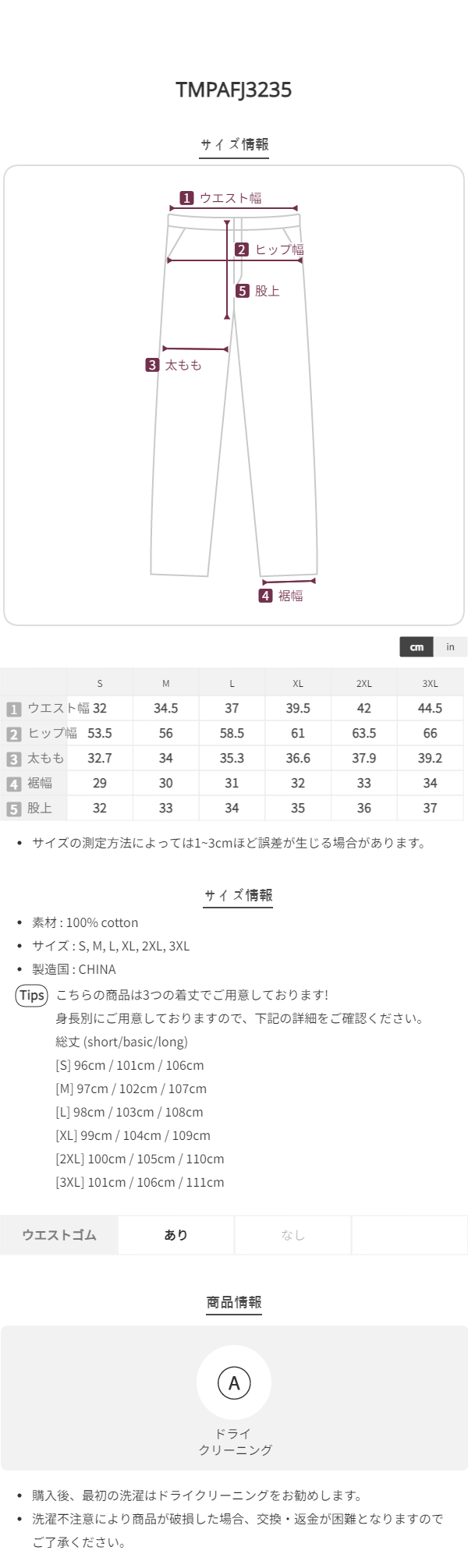 TMPAFJ3235

サイズ情報

1 ウエスト幅
2 ヒップ幅
5 股上
3 太もも
4 裾幅

cm in

| | S | M | L | XL | 2XL | 3XL |
|---|---|---|---|---|---|---|
| 1 ウエスト幅 | 32 | 34.5 | 37 | 39.5 | 42 | 44.5 |
| 2 ヒップ幅 | 53.5 | 56 | 58.5 | 61 | 63.5 | 66 |
| 3 太もも | 32.7 | 34 | 35.3 | 36.6 | 37.9 | 39.2 |
| 4 裾幅 | 29 | 30 | 31 | 32 | 33 | 34 |
| 5 股上 | 32 | 33 | 34 | 35 | 36 | 37 |

• サイズの測定方法によっては1~3cmほど誤差が生じる場合があります。

サイズ情報

• 素材 : 100% cotton
• サイズ : S, M, L, XL, 2XL, 3XL
• 製造国 : CHINA

Tips こちらの商品は3つの着丈でご用意しております!
身長別にご用意しておりますので、下記の詳細をご確認ください。
総丈 (short/basic/long)
[S] 96cm / 101cm / 106cm
[M] 97cm / 102cm / 107cm
[L] 98cm / 103cm / 108cm
[XL] 99cm / 104cm / 109cm
[2XL] 100cm / 105cm / 110cm
[3XL] 101cm / 106cm / 111cm

ウエストゴム あり なし

商品情報

A
ドライ
クリーニング

• 購入後、最初の洗濯はドライクリーニングをお勧めします。
• 洗濯不注意により商品が破損した場合、交換・返金が困難となりますのでご了承ください。