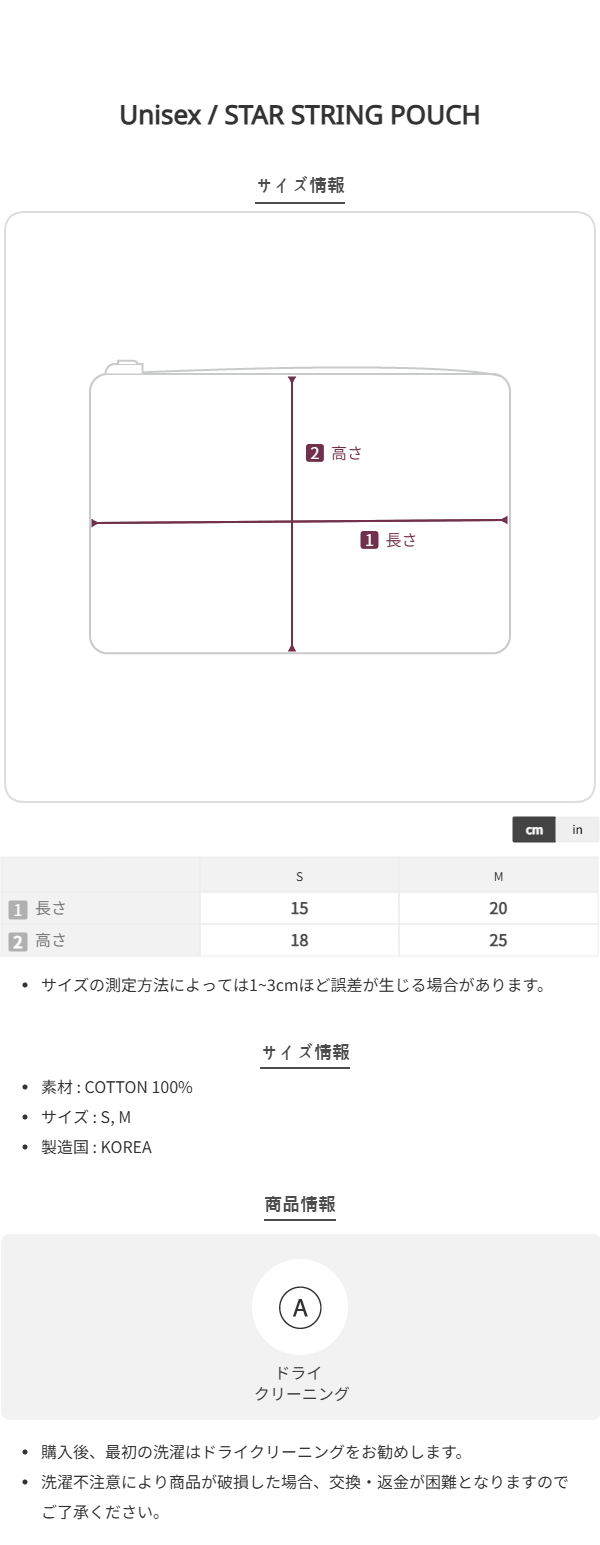 Unisex / STAR STRING POUCH

サイズ情報

2 高さ

1 長さ

cm in

|  | S | M |
|---|---|---|
| 1 長さ | 15 | 20 |
| 2 高さ | 18 | 25 |

• サイズの測定方法によっては1~3cmほど誤差が生じる場合があります。

サイズ情報

• 素材 : COTTON 100%
• サイズ : S, M
• 製造国 : KOREA

商品情報

A

ドライ
クリーニング

• 購入後、最初の洗濯はドライクリーニングをお勧めします。
• 洗濯不注意により商品が破損した場合、交換・返金が困難となりますのでご了承ください。